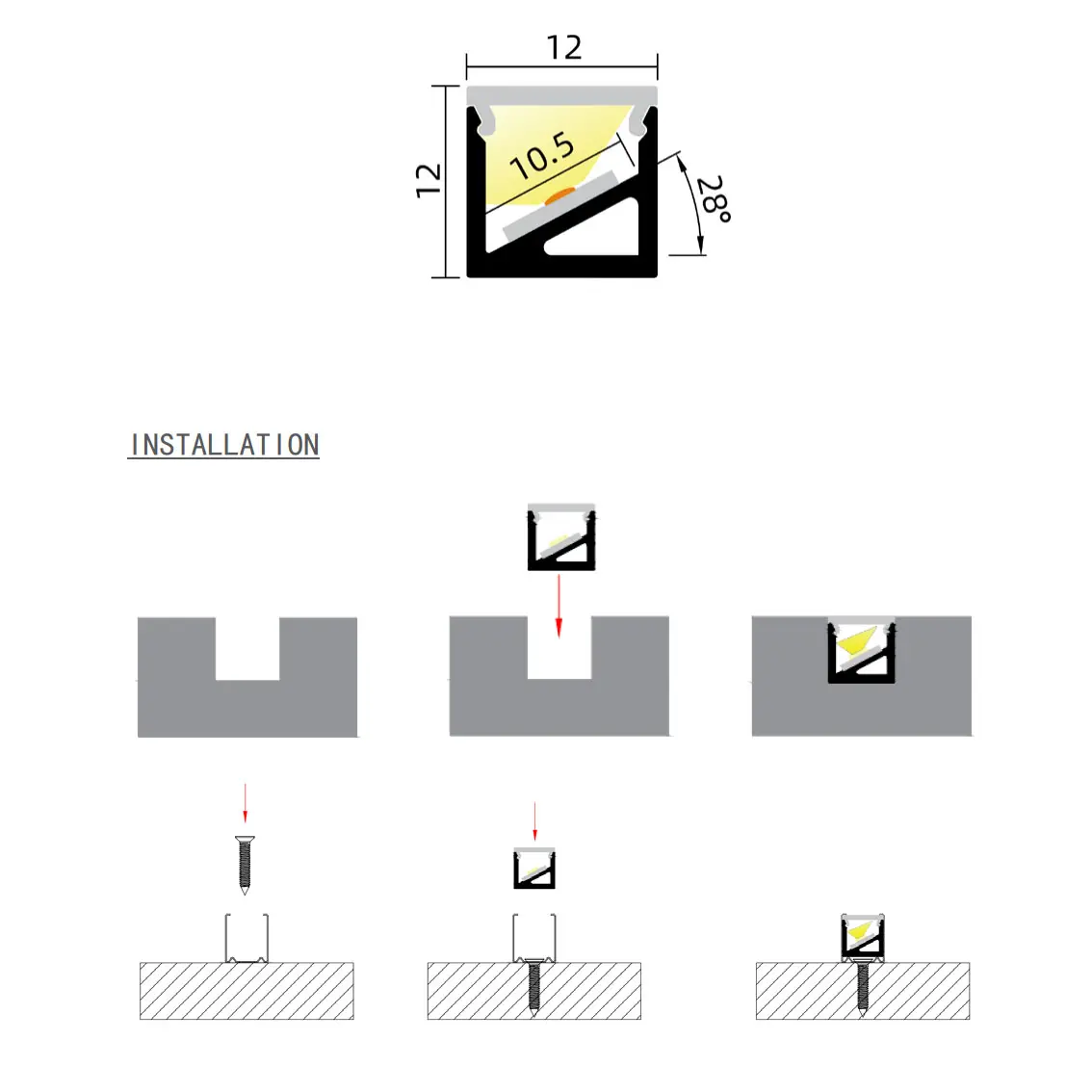 12

12

10.5

28°

INSTALLATION