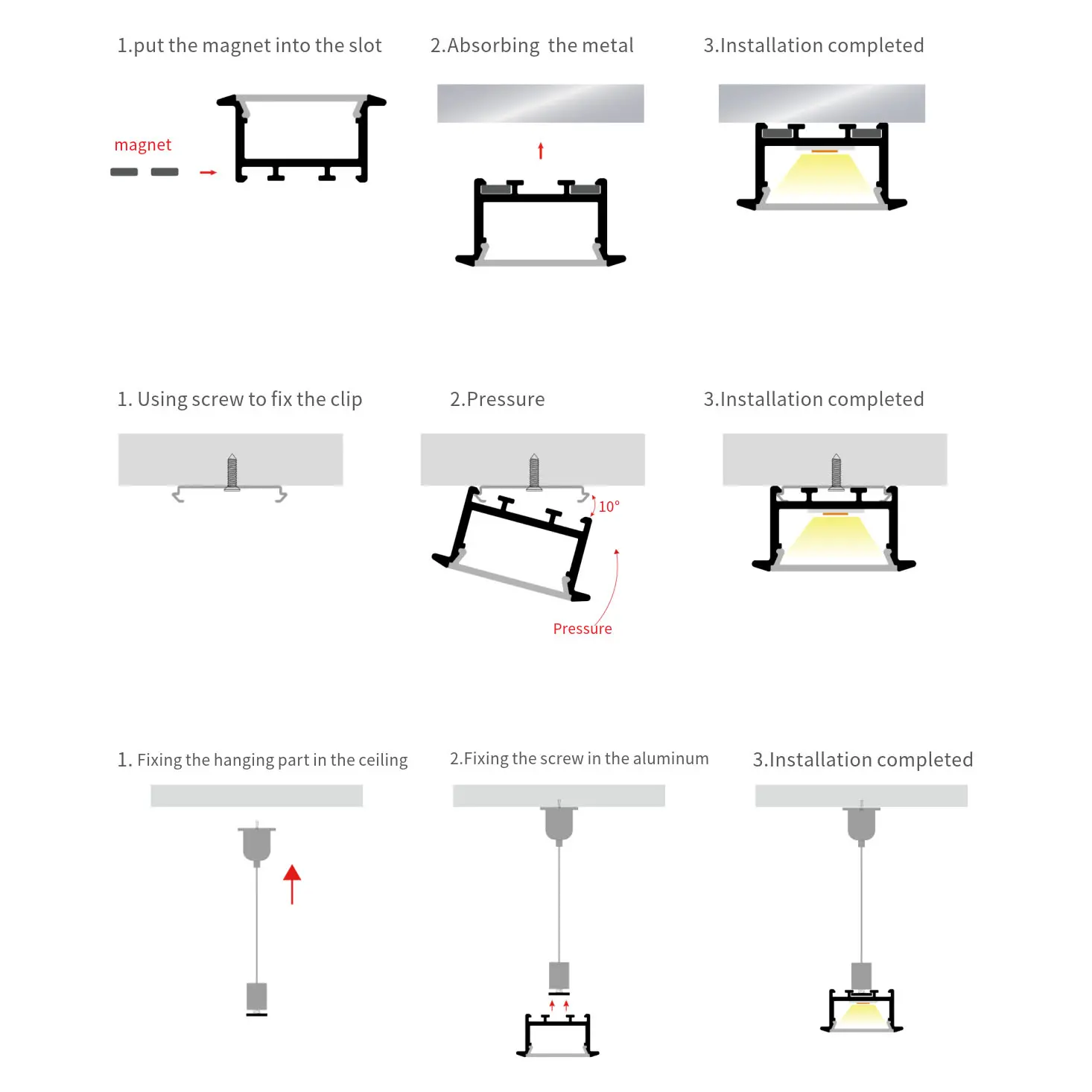 1.put the magnet into the slot

magnet

2.Absorbing the metal

3.Installation completed

1. Using screw to fix the clip

2.Pressure

10°

Pressure

3.Installation completed

1. Fixing the hanging part in the ceiling

2.Fixing the screw in the aluminum

3.Installation completed