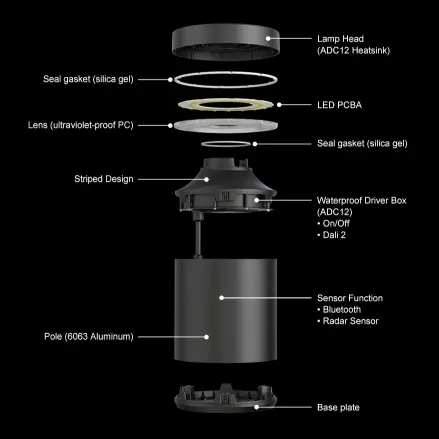 Lamp Head
(ADC12 Heatsink)

Seal gasket (silica gel)

LED PCBA

Lens (ultraviolet-proof PC)

Seal gasket (silica gel)

Striped Design

Waterproof Driver Box
(ADC12)
• On/Off
• Dali 2

Sensor Function
• Bluetooth
• Radar Sensor

Pole (6063 Aluminum)

Base plate